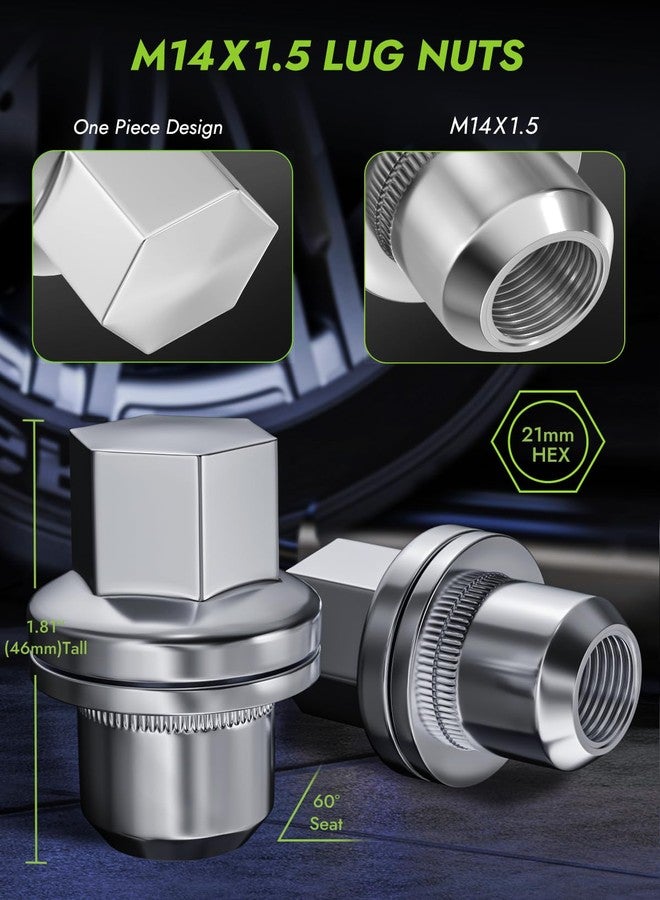 M14X1.5 LUG NUTS

One Piece Design

M14X1.5

21mm HEX

1.81"
(46mm)Tall

60°
Seat